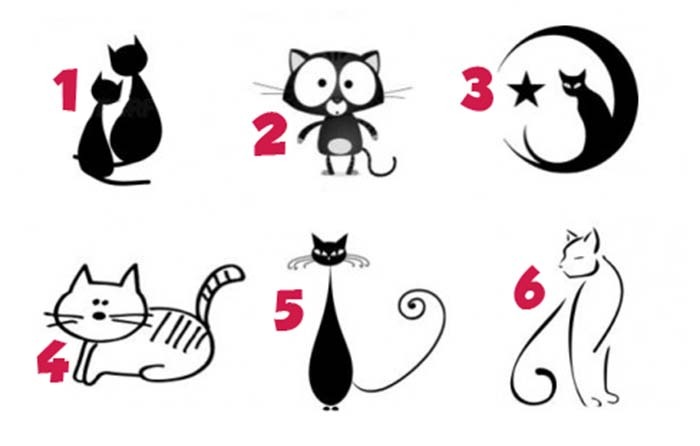 1
2
3
4
5
6